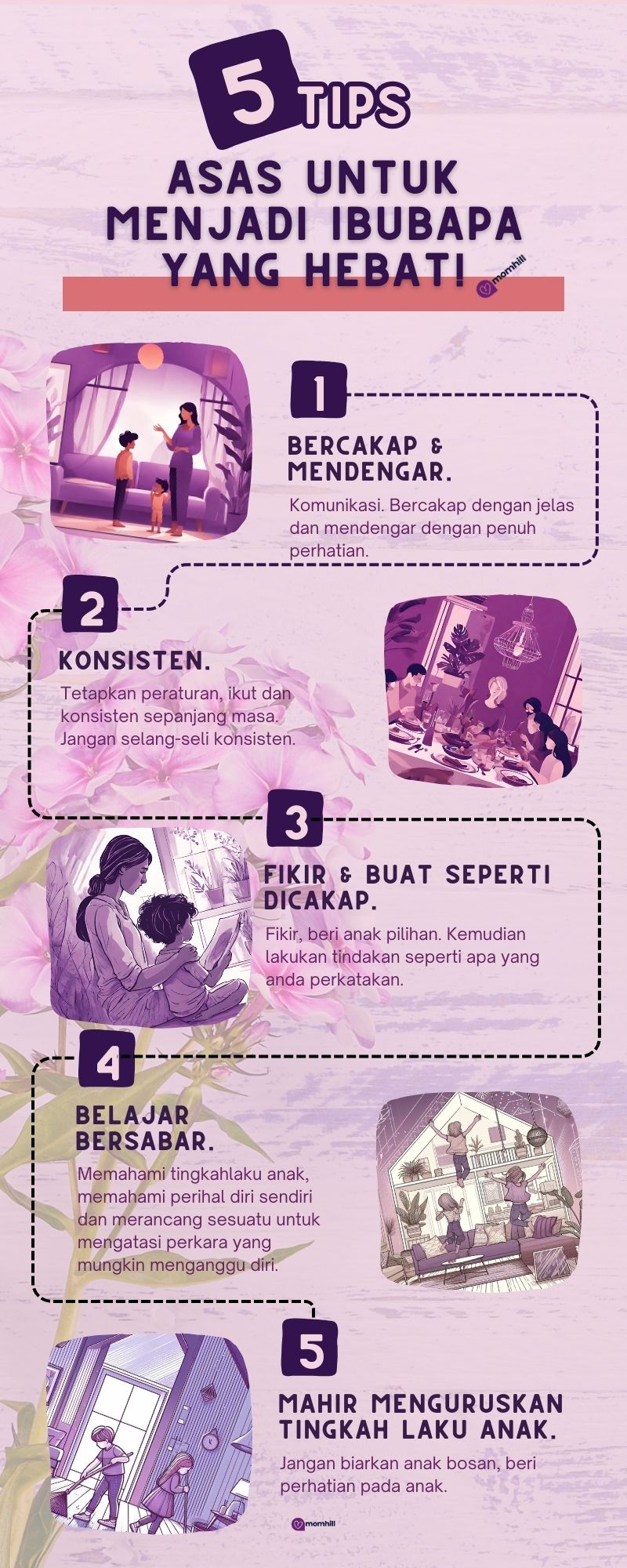 5 TIPS

ASAS UNTUK MENJADI IBUBAPA YANG HEBAT!

momhill

1

BERCAKAP & MENDENGAR.

Komunikasi. Bercakap dengan jelas dan mendengar dengan penuh perhatian.

2

KONSISTEN.

Tetapkan peraturan, ikut dan konsisten sepanjang masa. Jangan selang-seli konsisten.

3

FIKIR & BUAT SEPERTI DICAKAP.

Fikir, beri anak pilihan. Kemudian lakukan tindakan seperti apa yang anda perkatakan.

4

BELAJAR BERSABAR.

Memahami tingkahlaku anak, memahami perihal diri sendiri dan merancang sesuatu untuk mengatasi perkara yang mungkin menganggu diri.

5

MAHIR MENGURUSKAN TINGKAH LAKU ANAK.

Jangan biarkan anak bosan, beri perhatian pada anak.

momhill